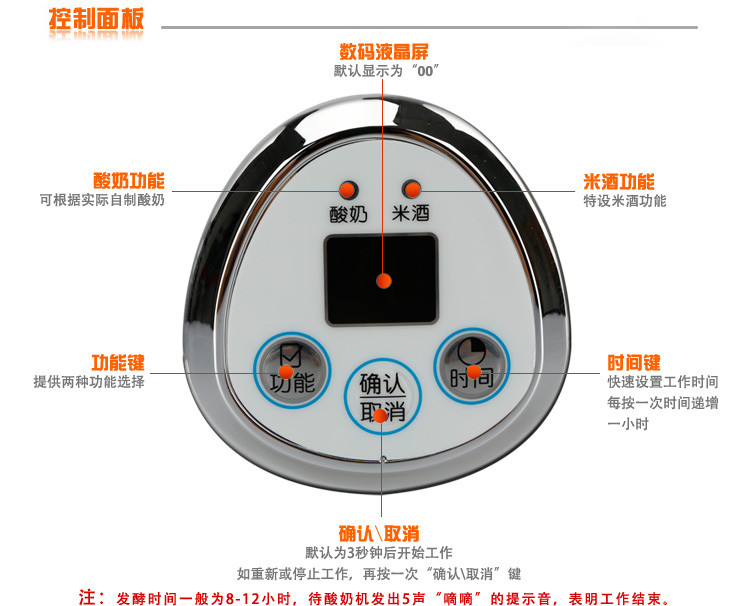 控制面板

数码液晶屏
默认显示为“00”

酸奶功能
可根据实际自制酸奶

米酒功能
特设米酒功能

酸奶 米酒

功能键
提供两种功能选择

功能

确认
取消

时间

时间键
快速设置工作时间
每按一次时间递增
一小时

确认\取消
默认为3秒钟后开始工作
如重新或停止工作，再按一次“确认\取消”键

注：发酵时间一般为8-12小时，待酸奶机发出5声“嘀嘀”的提示音，表明工作结束。